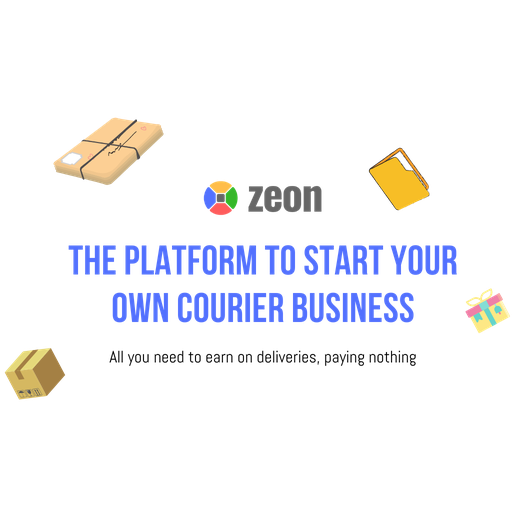 zeon

THE PLATFORM TO START YOUR OWN COURIER BUSINESS

All you need to earn on deliveries, paying nothing